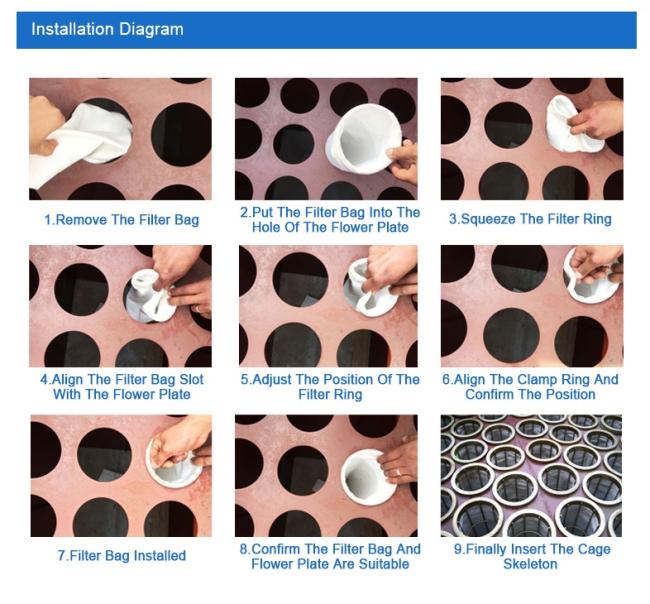 Installation Diagram

1.Remove The Filter Bag

2.Put The Filter Bag Into The Hole Of The Flower Plate

3.Squeeze The Filter Ring

4.Align The Filter Bag Slot With The Flower Plate

5.Adjust The Position Of The Filter Ring

6.Align The Clamp Ring And Confirm The Position

7.Filter Bag Installed

8.Confirm The Filter Bag And Flower Plate Are Suitable

9.Finally Insert The Cage Skeleton