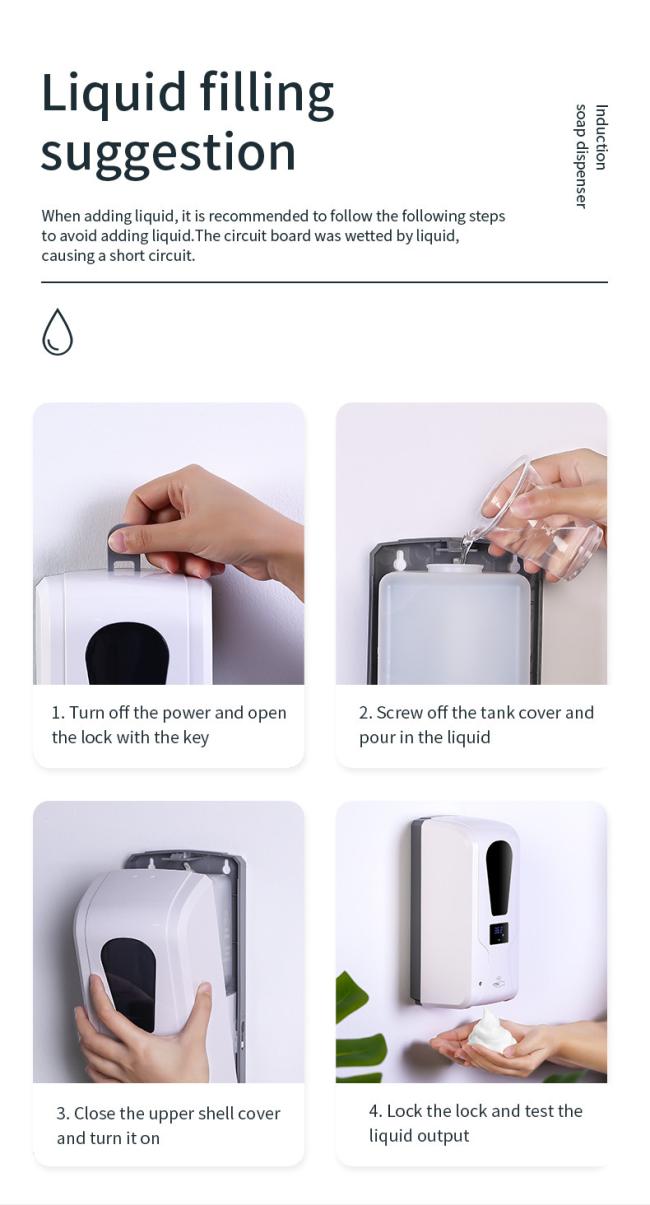 Liquid filling suggestion

Induction soap dispenser

When adding liquid, it is recommended to follow the following steps to avoid adding liquid.The circuit board was wetted by liquid, causing a short circuit.

1. Turn off the power and open the lock with the key

2. Screw off the tank cover and pour in the liquid

3. Close the upper shell cover and turn it on

4. Lock the lock and test the liquid output