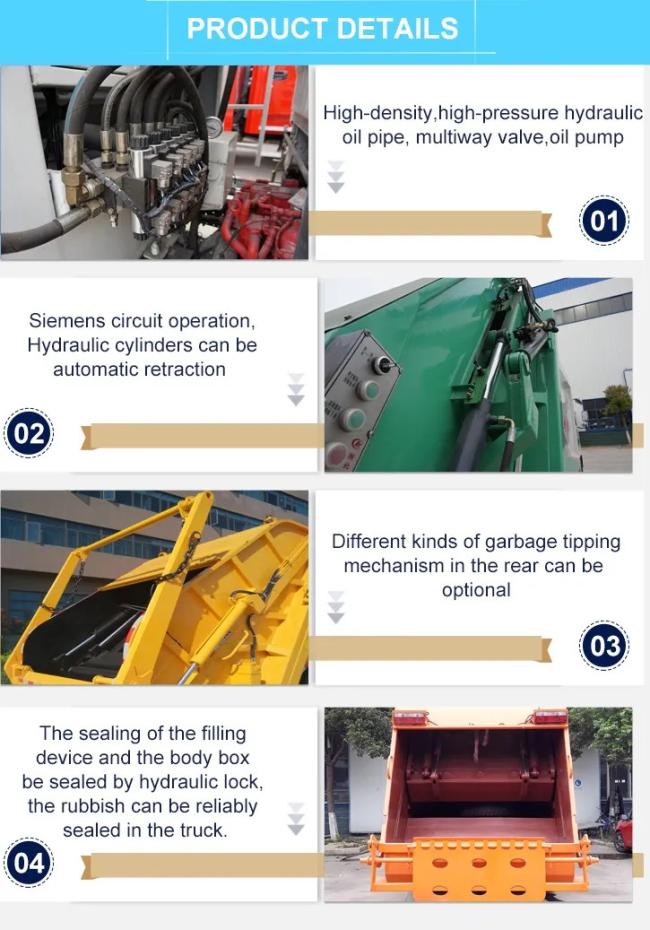 PRODUCT DETAILS

High-density,high-pressure hydraulic oil pipe, multiway valve,oil pump

01

Siemens circuit operation, Hydraulic cylinders can be automatic retraction

02

Different kinds of garbage tipping mechanism in the rear can be optional

03

The sealing of the filling device and the body box be sealed by hydraulic lock, the rubbish can be reliably sealed in the truck.

04