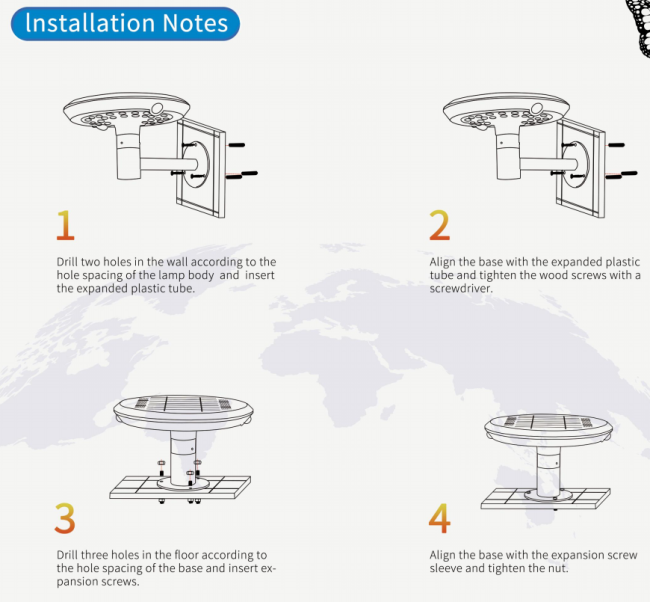 Installation Notes

1

Drill two holes in the wall according to the hole spacing of the lamp body and insert the expanded plastic tube.

2

Align the base with the expanded plastic tube and tighten the wood screws with a screwdriver.

3

Drill three holes in the floor according to the hole spacing of the base and insert expansion screws.

4

Align the base with the expansion screw sleeve and tighten the nut.