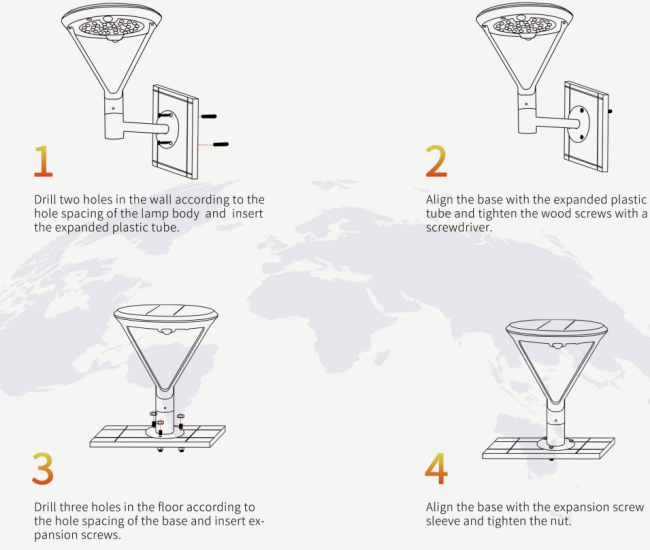 1

Drill two holes in the wall according to the hole spacing of the lamp body and insert the expanded plastic tube.

2

Align the base with the expanded plastic tube and tighten the wood screws with a screwdriver.

3

Drill three holes in the floor according to the hole spacing of the base and insert expansion screws.

4

Align the base with the expansion screw sleeve and tighten the nut.