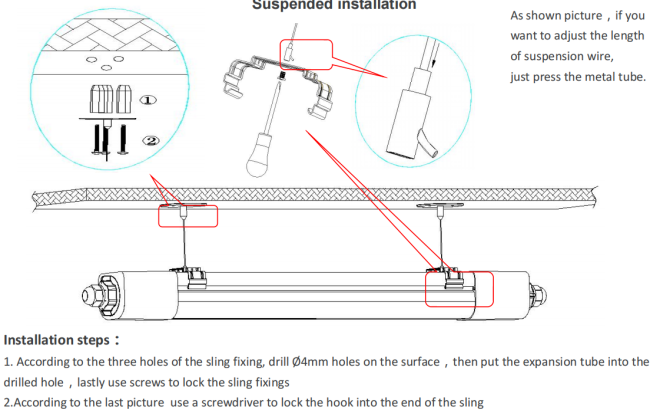 Suspended installation

As shown picture，if you want to adjust the length of suspension wire, just press the metal tube.

①

②

Installation steps：

1. According to the three holes of the sling fixing, drill Ø4mm holes on the surface，then put the expansion tube into the drilled hole，lastly use screws to lock the sling fixings

2.According to the last picture use a screwdriver to lock the hook into the end of the sling