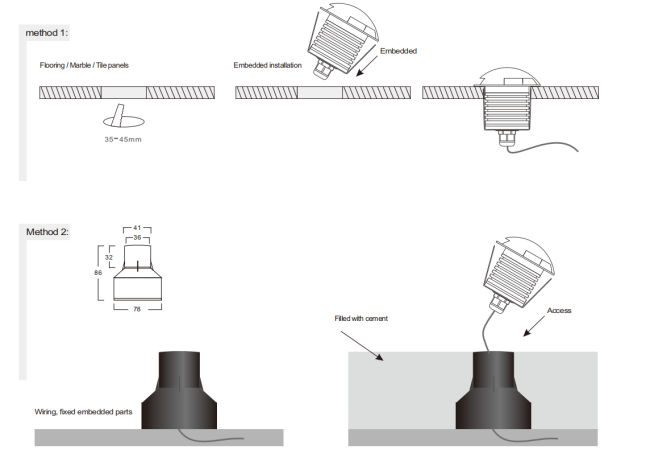 method 1:

Flooring / Marble / Tile panels

35-45mm

Embedded installation

Embedded

Method 2:

41

36

32

86

78

Wiring, fixed embedded parts

Filled with cement

Access