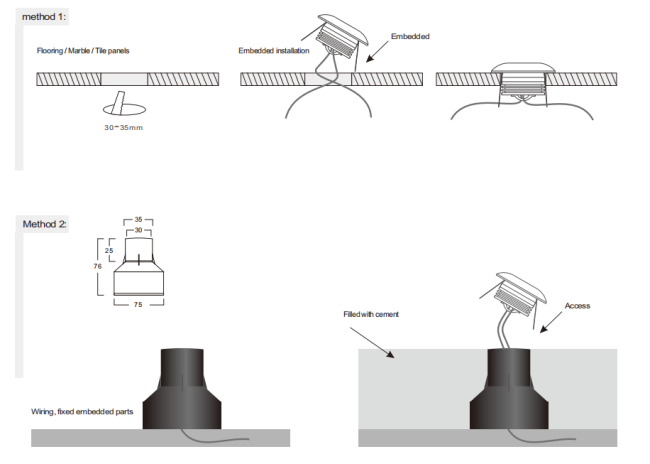 method 1:

Flooring / Marble / Tile panels

30-35mm

Embedded installation

Embedded

Method 2:

35

30

25

76

75

Wiring, fixed embedded parts

Filled with cement

Access