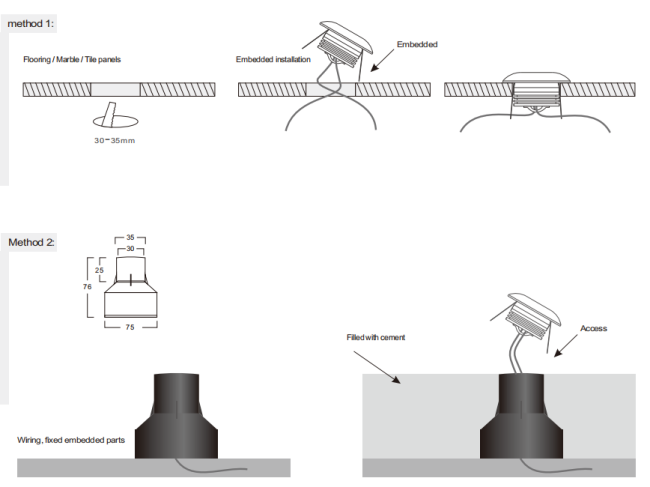 method 1:

Flooring / Marble / Tile panels

30-35mm

Embedded installation

Embedded

Method 2:

35
30
25
76
75

Wiring, fixed embedded parts

Filled with cement

Access