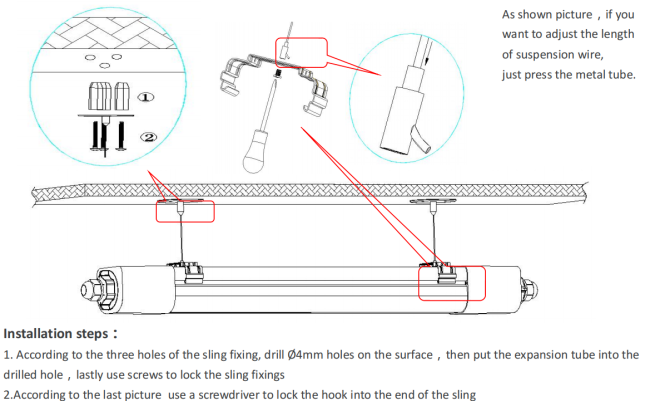 ①

②

As shown picture，if you want to adjust the length of suspension wire,
just press the metal tube.

Installation steps：
1. According to the three holes of the sling fixing, drill Ø4mm holes on the surface，then put the expansion tube into the drilled hole，lastly use screws to lock the sling fixings
2.According to the last picture use a screwdriver to lock the hook into the end of the sling