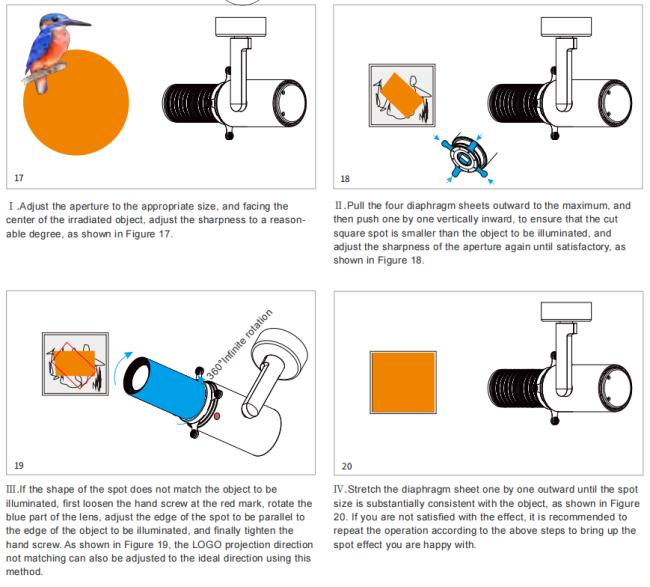 17

Ⅰ.Adjust the aperture to the appropriate size, and facing the center of the irradiated object, adjust the sharpness to a reasonable degree, as shown in Figure 17.

18

Ⅱ.Pull the four diaphragm sheets outward to the maximum, and then push one by one vertically inward, to ensure that the cut square spot is smaller than the object to be illuminated, and adjust the sharpness of the aperture again until satisfactory, as shown in Figure 18.

360°Infinite rotation

19

Ⅲ.If the shape of the spot does not match the object to be illuminated, first loosen the hand screw at the red mark, rotate the blue part of the lens, adjust the edge of the spot to be parallel to the edge of the object to be illuminated, and finally tighten the hand screw. As shown in Figure 19, the LOGO projection direction not matching can also be adjusted to the ideal direction using this method.

20

Ⅳ.Stretch the diaphragm sheet one by one outward until the spot size is substantially consistent with the object, as shown in Figure 20. If you are not satisfied with the effect, it is recommended to repeat the operation according to the above steps to bring up the spot effect you are happy with.