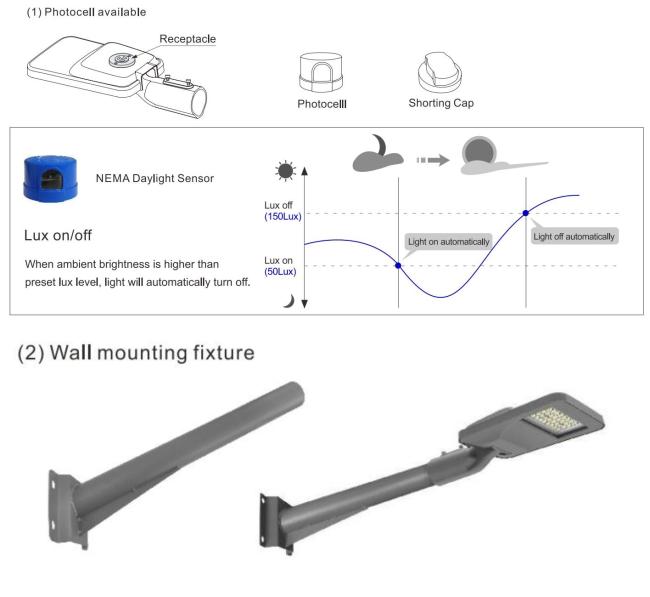 (1) Photocell available

Receptacle

Photocelll

Shorting Cap

NEMA Daylight Sensor

Lux on/off

When ambient brightness is higher than preset lux level, light will automatically turn off.

Lux off
(150Lux)

Lux on
(50Lux)

Light on automatically

Light off automatically

(2) Wall mounting fixture