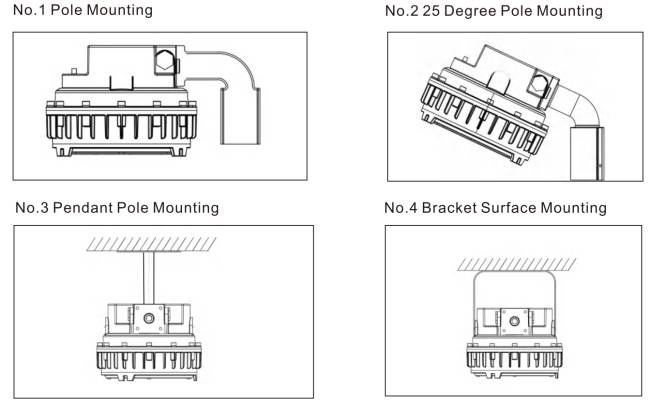 No.1 Pole Mounting

No.2 25 Degree Pole Mounting

No.3 Pendant Pole Mounting

No.4 Bracket Surface Mounting