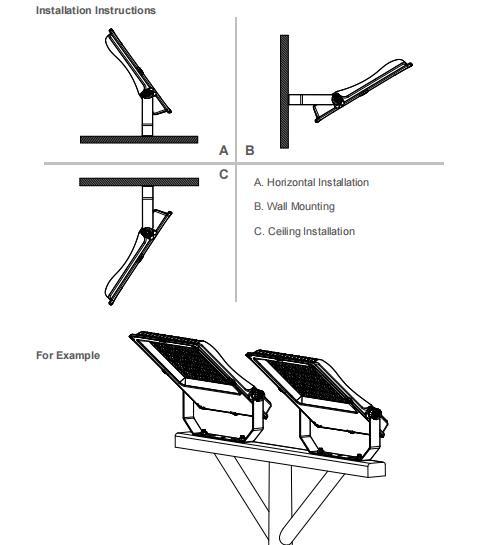 Installation Instructions

A

B

C

A. Horizontal Installation

B. Wall Mounting

C. Ceiling Installation

For Example