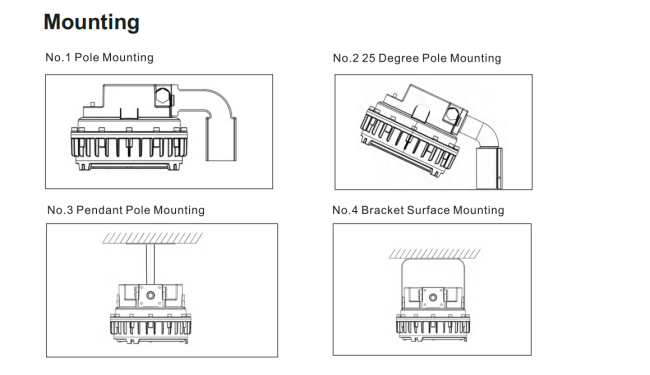 Mounting

No.1 Pole Mounting

No.2 25 Degree Pole Mounting

No.3 Pendant Pole Mounting

No.4 Bracket Surface Mounting