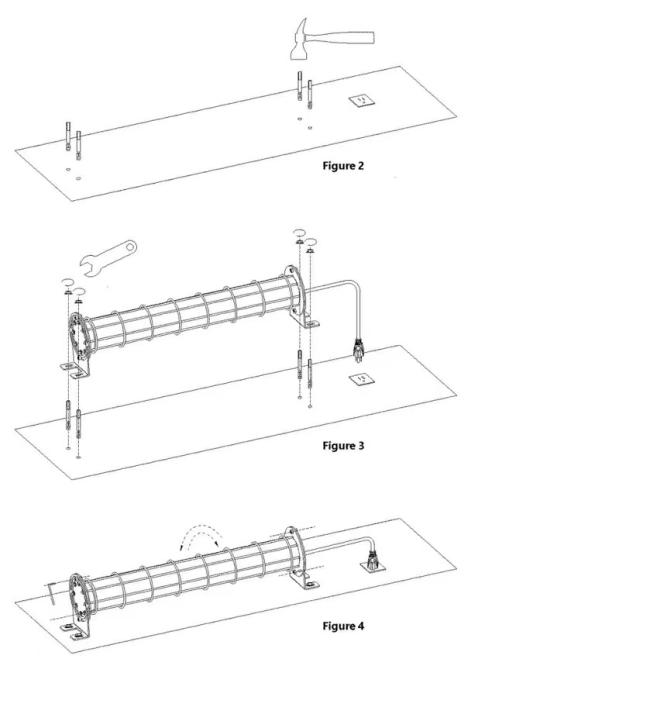 Figure 2

Figure 3

Figure 4