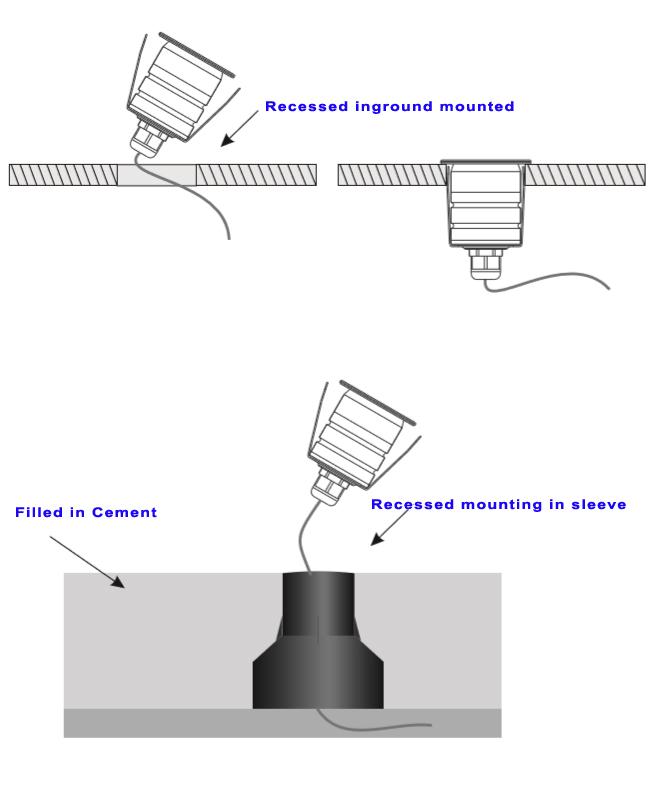 Recessed inground mounted

Filled in Cement

Recessed mounting in sleeve