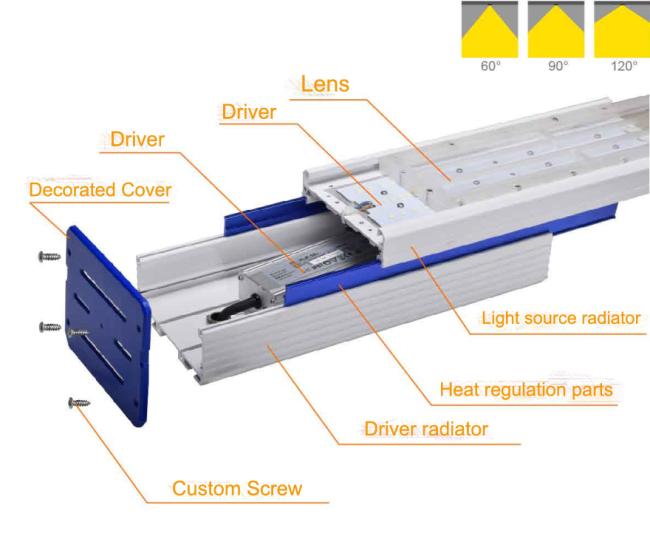 60°
90°
120°

Lens

Driver

Driver

Decorated Cover

Light source radiator

Heat regulation parts

Driver radiator

Custom Screw