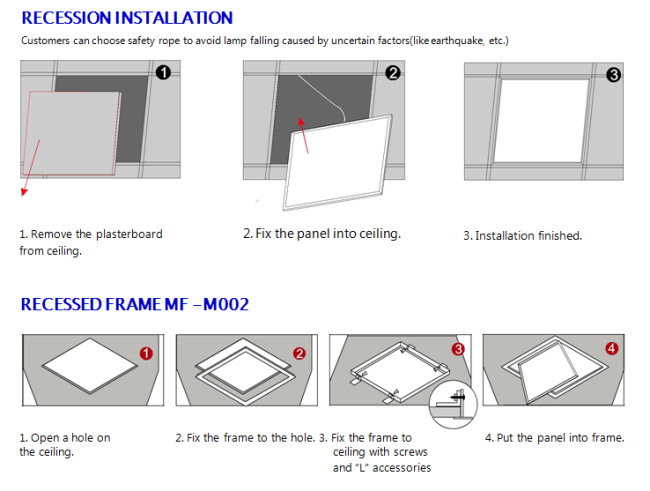 RECESSION INSTALLATION

Customers can choose safety rope to avoid lamp falling caused by uncertain factors(like earthquake, etc.)

1

2

3

1. Remove the plasterboard from ceiling.

2. Fix the panel into ceiling.

3. Installation finished.

RECESSED FRAME MF –M002

1

2

3

4

1. Open a hole on the ceiling.

2. Fix the frame to the hole.

3. Fix the frame to ceiling with screws and "L" accessories

4. Put the panel into frame.