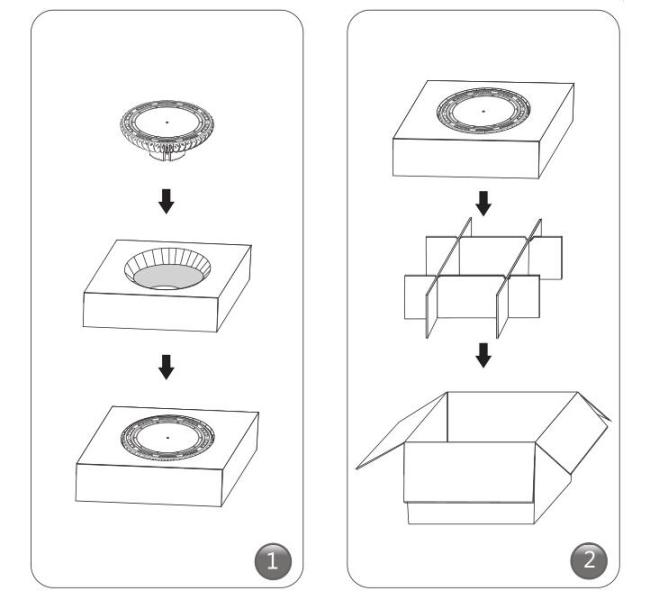 1

2