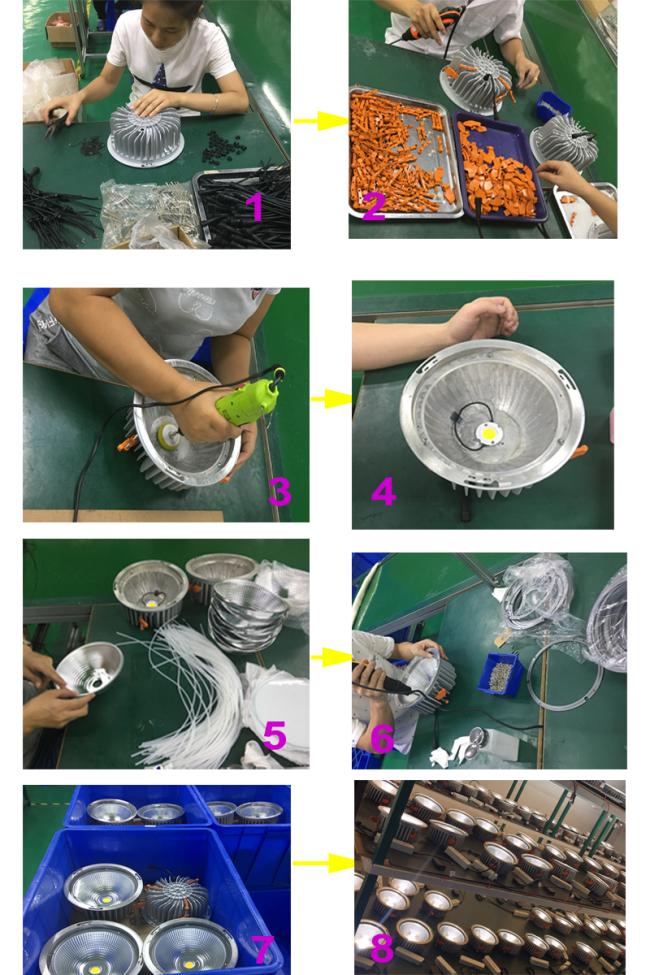 1

2

3

4

5

6

7

8