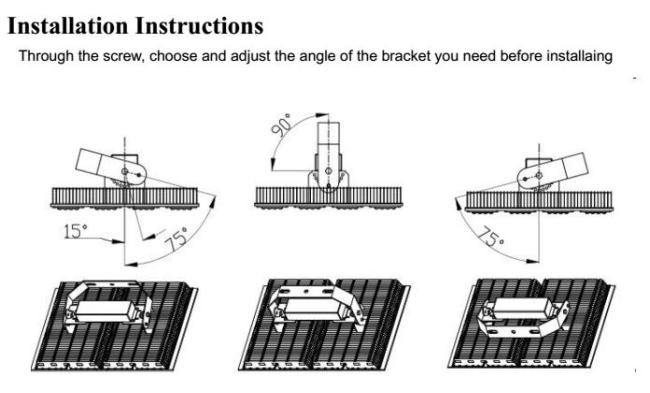 Installation Instructions

Through the screw, choose and adjust the angle of the bracket you need before installaing

15°

75°

90°

75°