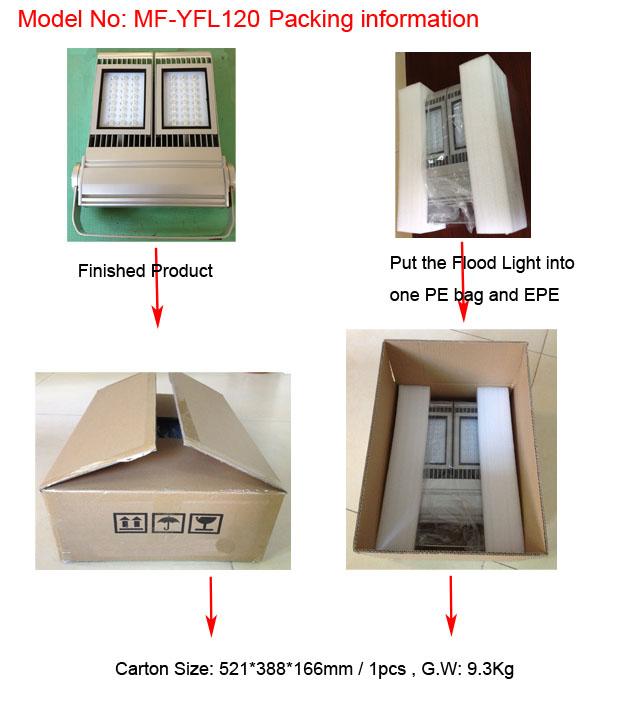 Model No: MF-YFL120 Packing information

Finished Product

Put the Flood Light into one PE bag and EPE

Carton Size: 521*388*166mm / 1pcs , G.W: 9.3Kg