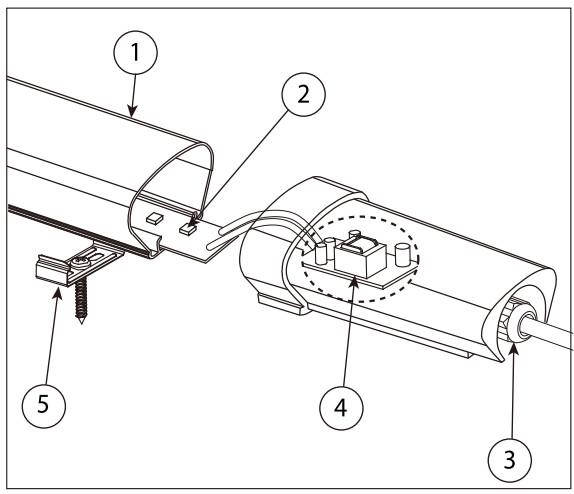 1
2
5
4
3