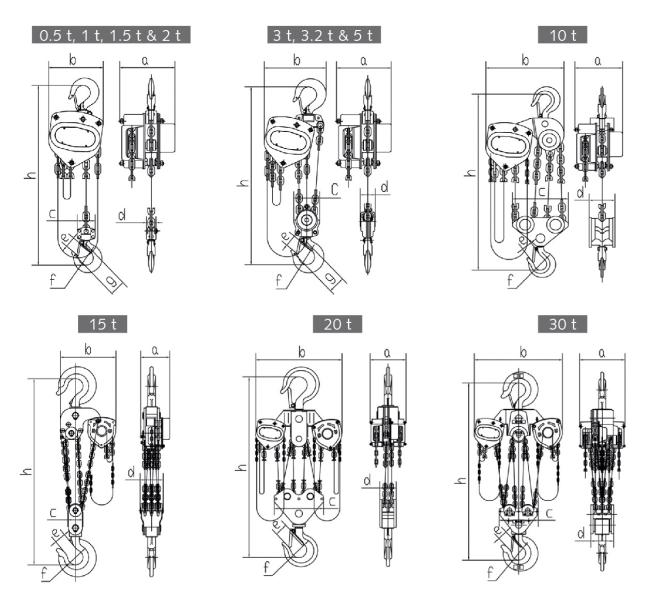 0.5 t, 1 t, 1.5 t & 2 t

b
a
h
c
d
e
f
g

3 t, 3.2 t & 5 t

b
a
h
c
d
e
f
g

10 t

b
a
h
c
d
e
f

15 t

b
a
h
d
c
e
f

20 t

b
a
h
d
c
e
f

30 t

b
a
h
c
d
e
f