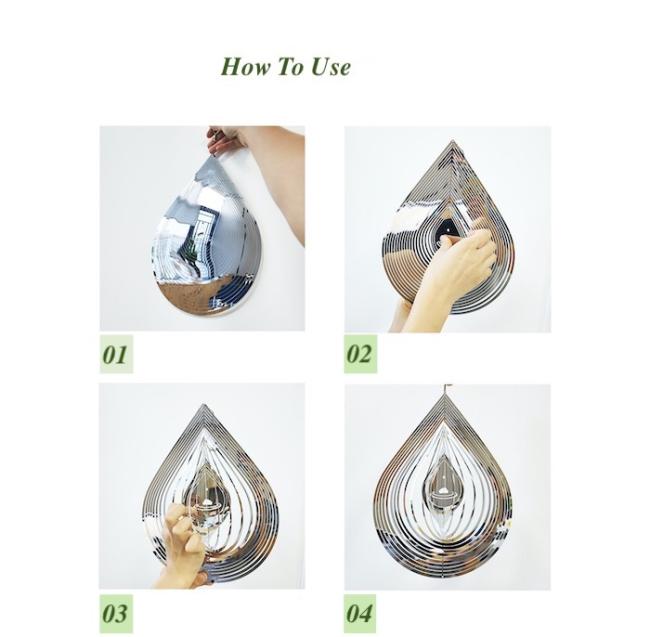 How To Use

01

02

03

04