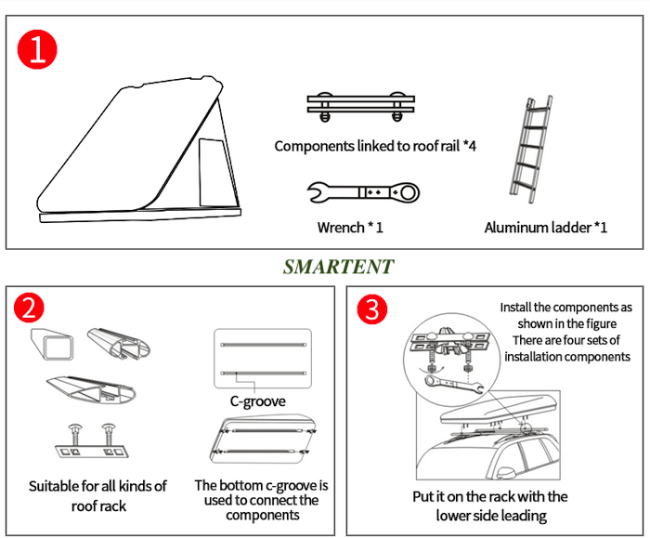 1

Components linked to roof rail *4

Wrench * 1

Aluminum ladder *1

SMARTENT

2

C-groove

Suitable for all kinds of roof rack

The bottom c-groove is used to connect the components

3

Install the components as shown in the figure
There are four sets of installation components

Put it on the rack with the lower side leading