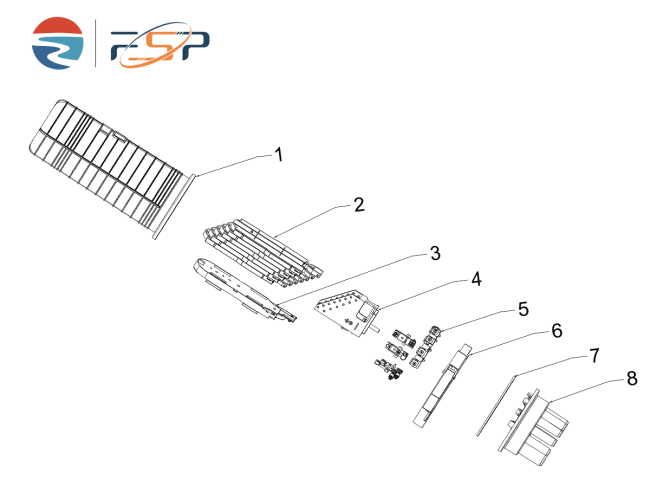 FSP

1

2

3

4

5

6

7

8