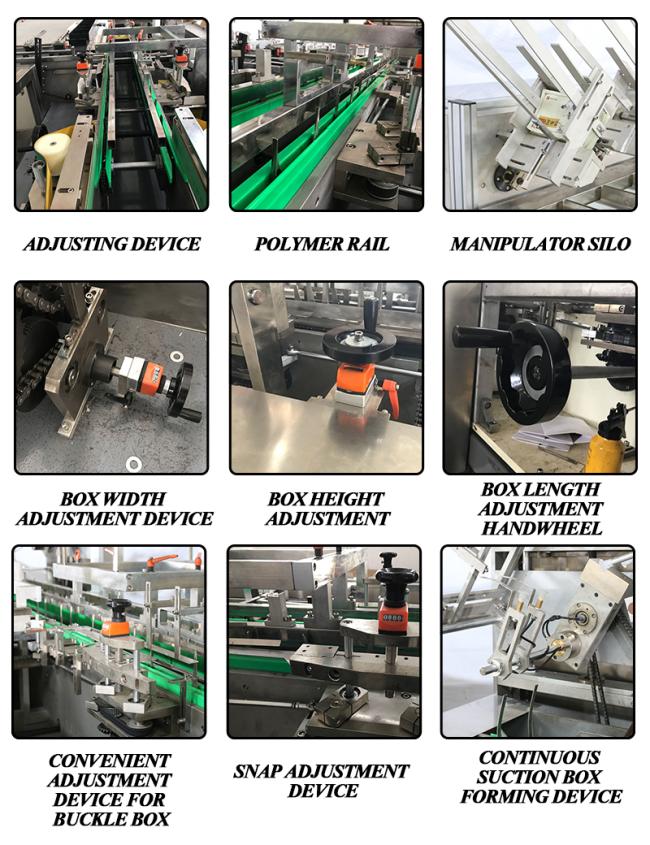 ADJUSTING DEVICE

POLYMER RAIL

MANIPULATOR SILO

BOX WIDTH ADJUSTMENT DEVICE

BOX HEIGHT ADJUSTMENT

BOX LENGTH ADJUSTMENT HANDWHEEL

CONVENIENT ADJUSTMENT DEVICE FOR BUCKLE BOX

SNAP ADJUSTMENT DEVICE

CONTINUOUS SUCTION BOX FORMING DEVICE