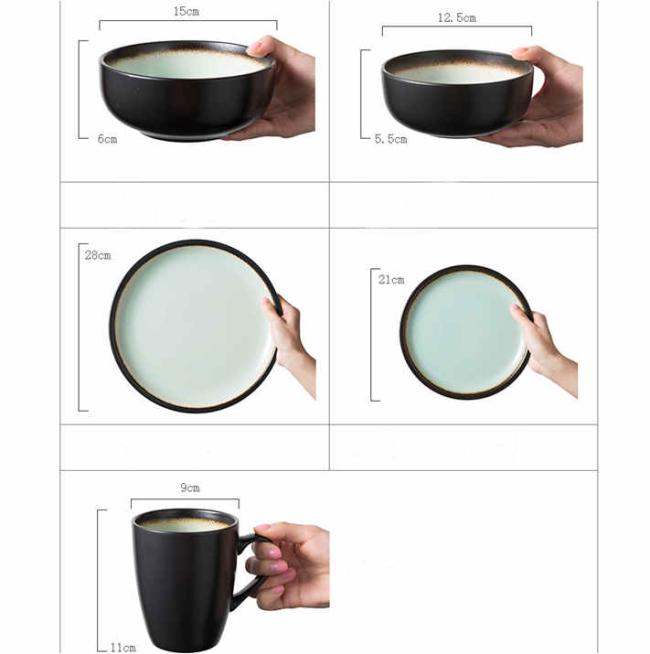 15cm
6cm
12.5cm
5.5cm
28cm
21cm
9cm
11cm