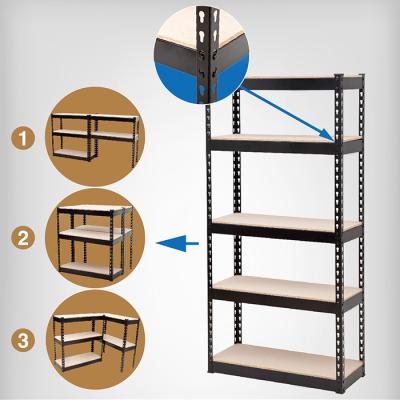 1

2

3