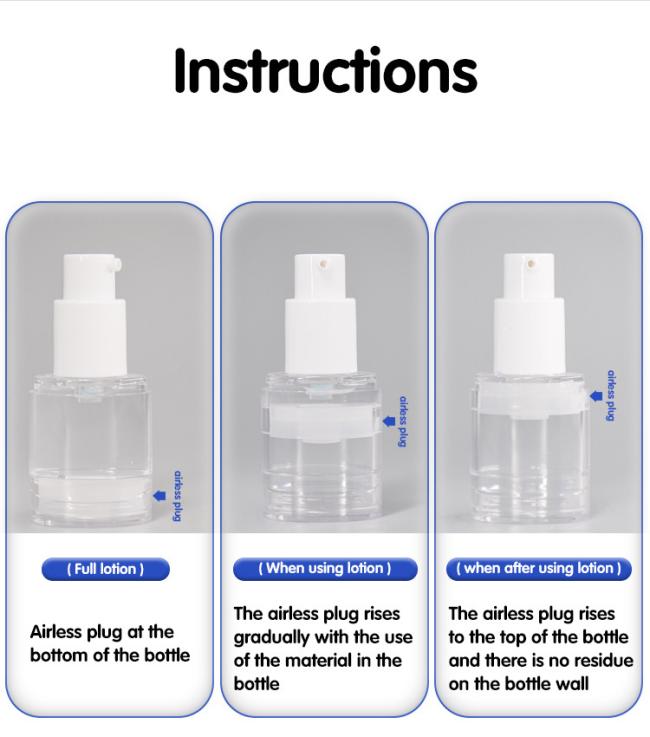 Instructions

airless plug

( Full lotion )

Airless plug at the bottom of the bottle

airless plug

( When using lotion )

The airless plug rises gradually with the use of the material in the bottle

airless plug

( when after using lotion )

The airless plug rises to the top of the bottle and there is no residue on the bottle wall