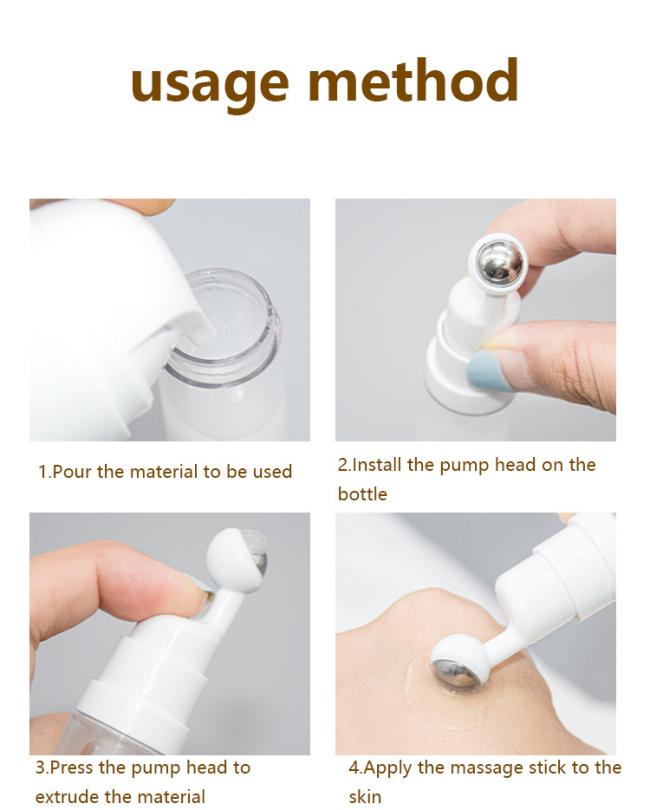 usage method

1.Pour the material to be used

2.Install the pump head on the bottle

3.Press the pump head to extrude the material

4.Apply the massage stick to the skin