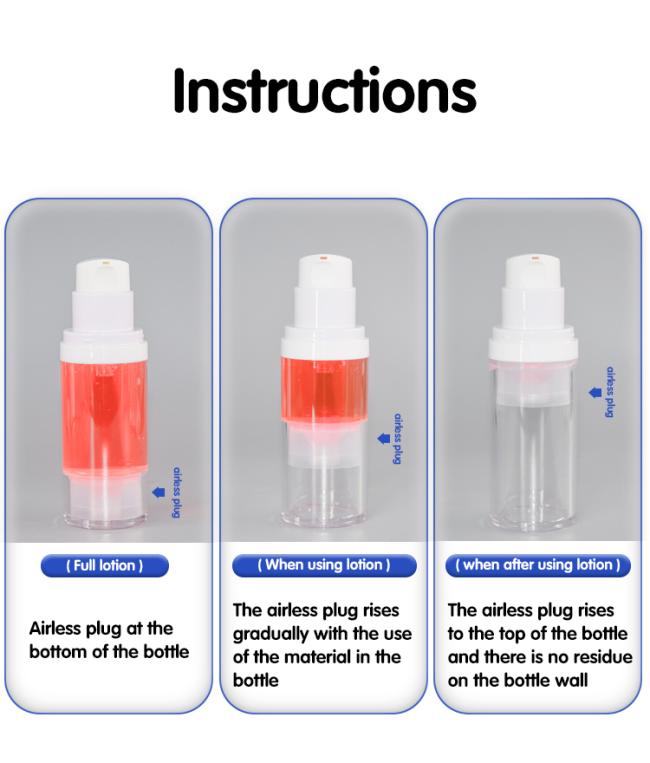 Instructions

airless plug

( Full lotion )

Airless plug at the bottom of the bottle

airless plug

( When using lotion )

The airless plug rises gradually with the use of the material in the bottle

airless plug

( when after using lotion )

The airless plug rises to the top of the bottle and there is no residue on the bottle wall