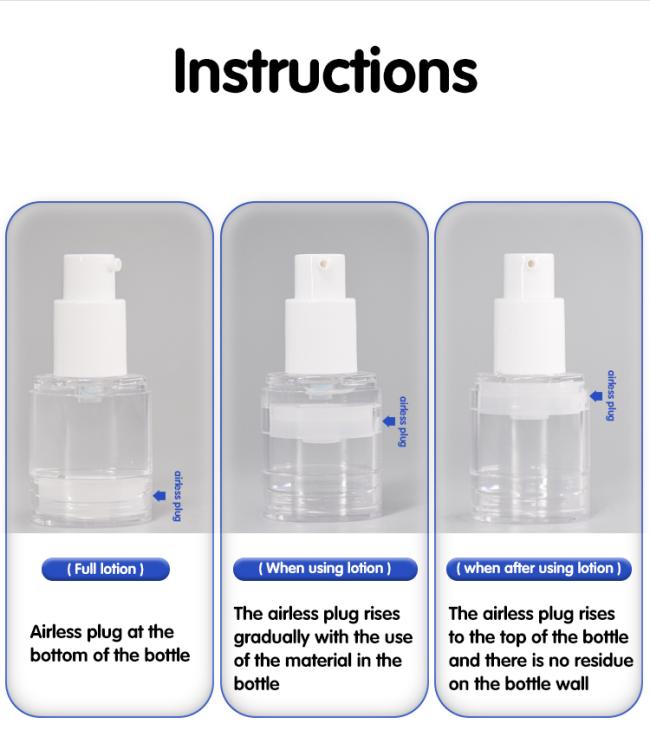 Instructions

airless plug

( Full lotion )

Airless plug at the bottom of the bottle

airless plug

( When using lotion )

The airless plug rises gradually with the use of the material in the bottle

airless plug

( when after using lotion )

The airless plug rises to the top of the bottle and there is no residue on the bottle wall