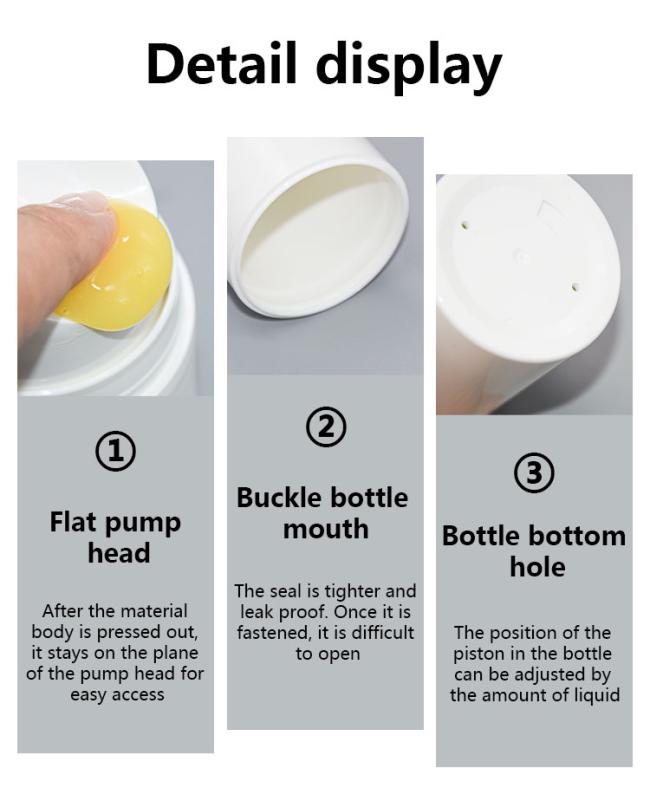 Detail display

①

Flat pump head

After the material body is pressed out, it stays on the plane of the pump head for easy access

②

Buckle bottle mouth

The seal is tighter and leak proof. Once it is fastened, it is difficult to open

③

Bottle bottom hole

The position of the piston in the bottle can be adjusted by the amount of liquid