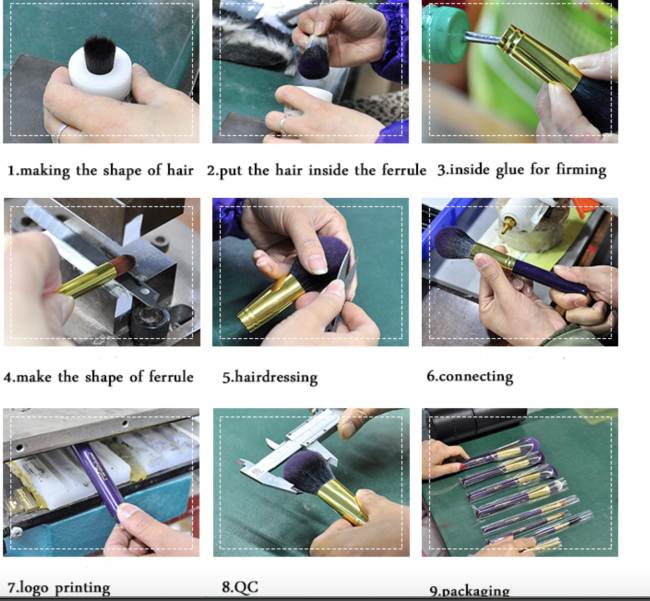 1.making the shape of hair

2.put the hair inside the ferrule

3.inside glue for firming

4.make the shape of ferrule

5.hairdressing

6.connecting

7.logo printing

8.QC

9.packaging