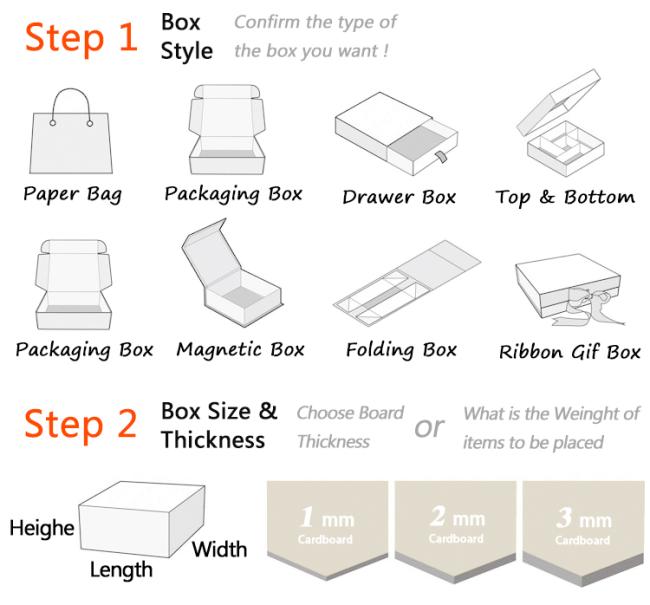 Step 1 Box Style Confirm the type of the box you want !

Paper Bag

Packaging Box

Drawer Box

Top & Bottom

Packaging Box

Magnetic Box

Folding Box

Ribbon Gif Box

Step 2 Box Size & Thickness Choose Board Thickness or What is the Weinght of items to be placed

Heighe

Length

Width

1 mm Cardboard

2 mm Cardboard

3 mm Cardboard