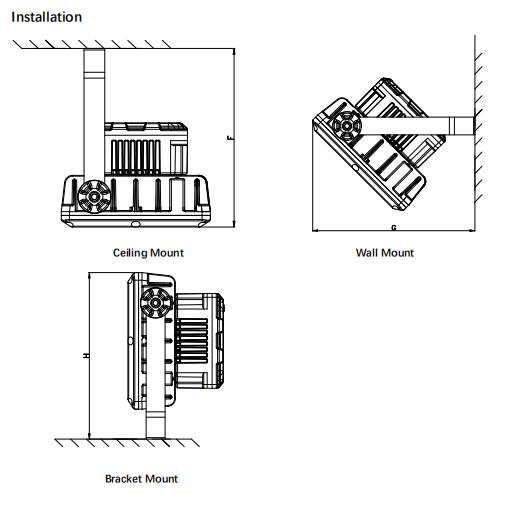 Installation

F

Ceiling Mount

G

Wall Mount

H

Bracket Mount