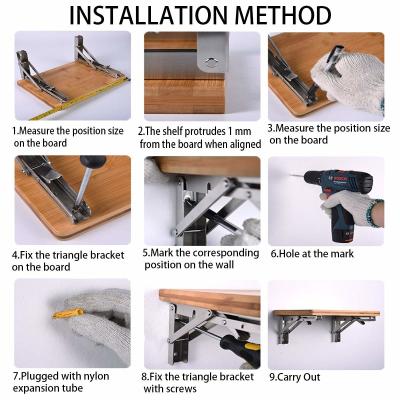 INSTALLATION METHOD

1.Measure the position size on the board

2.The shelf protrudes 1 mm from the board when aligned

3.Measure the position size on the board

4.Fix the triangle bracket on the board

5.Mark the corresponding position on the wall

BOSCH

6.Hole at the mark

7.Plugged with nylon expansion tube

8.Fix the triangle bracket with screws

9.Carry Out