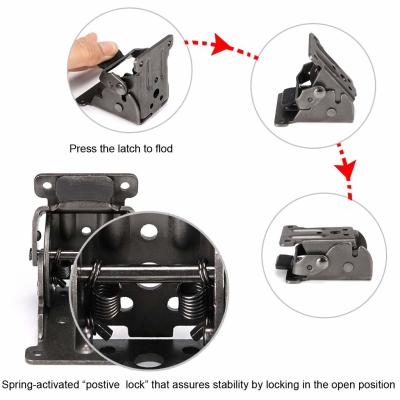 Press the latch to flod

Spring-activated “postive lock” that assures stability by locking in the open position