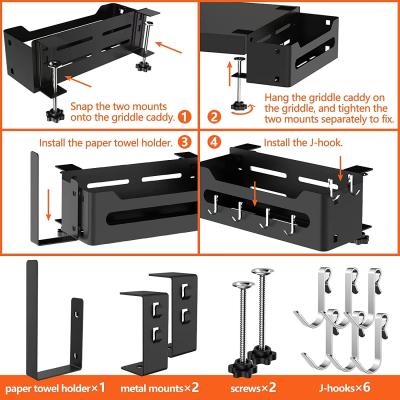 Snap the two mounts onto the griddle caddy. 1

2 Hang the griddle caddy on the griddle, and tighten the two mounts separately to fix.

Install the paper towel holder. 3

4 Install the J-hook.

paper towel holder×1

metal mounts×2

screws×2

J-hooks×6