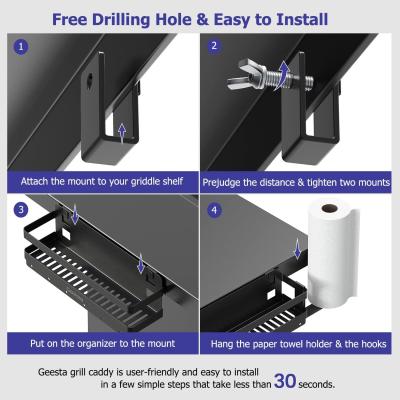 Free Drilling Hole & Easy to Install

1

Attach the mount to your griddle shelf

2

Prejudge the distance & tighten two mounts

3

Put on the organizer to the mount

4

Hang the paper towel holder & the hooks

Geesta grill caddy is user-friendly and easy to install in a few simple steps that take less than 30 seconds.