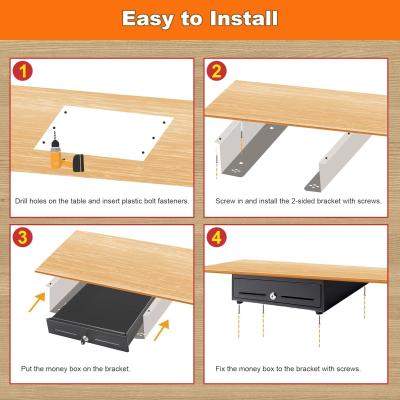 Easy to Install

1

Drill holes on the table and insert plastic bolt fasteners.

2

Screw in and install the 2-sided bracket with screws.

3

Put the money box on the bracket.

4

Fix the money box to the bracket with screws.