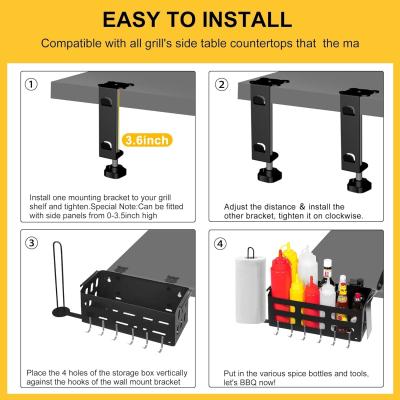 EASY TO INSTALL

Compatible with all grill's side table countertops that the ma

1

3.6inch

Install one mounting bracket to your grill shelf and tighten.Special Note:Can be fitted with side panels from 0-3.5inch high

2

Adjust the distance & install the other bracket, tighten it on clockwise.

3

Place the 4 holes of the storage box vertically against the hooks of the wall mount bracket

4

Put in the various spice bottles and tools, let's BBQ now!