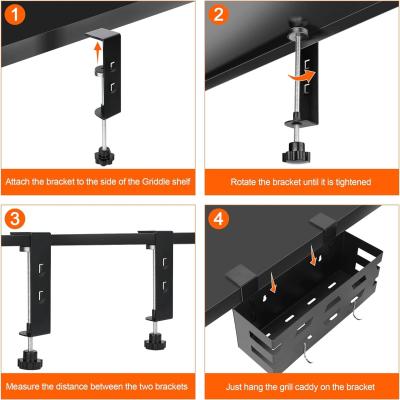 1

Attach the bracket to the side of the Griddle shelf

2

Rotate the bracket until it is tightened

3

Measure the distance between the two brackets

4

Just hang the grill caddy on the bracket