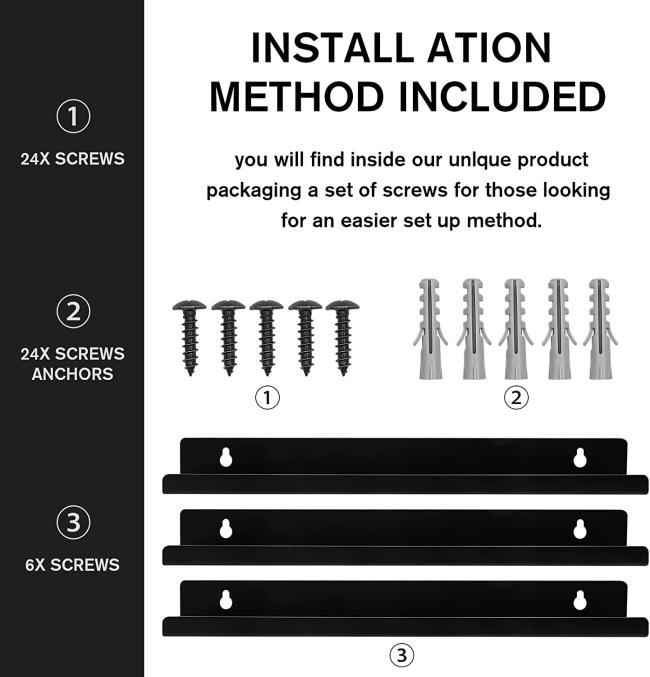 ①
24X SCREWS

②
24X SCREWS ANCHORS

③
6X SCREWS

INSTALL ATION METHOD INCLUDED

you will find inside our unlque product packaging a set of screws for those looking for an easier set up method.

①

②

③