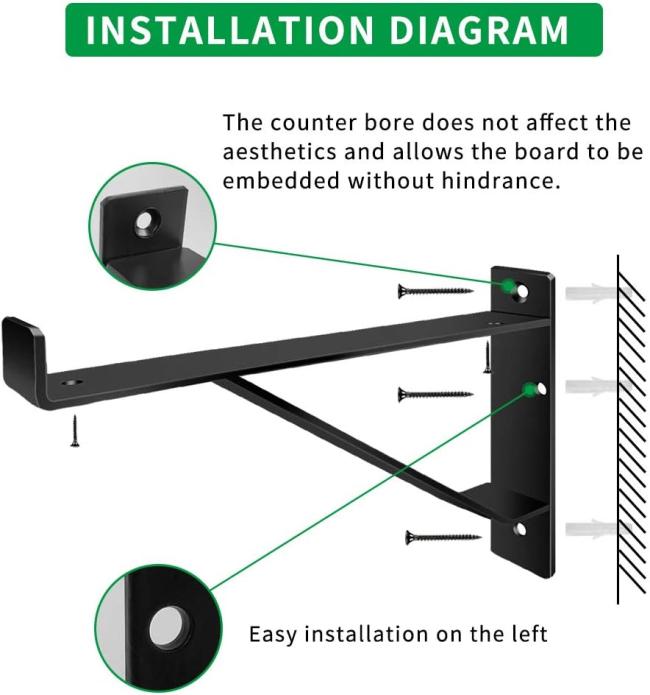 INSTALLATION DIAGRAM

The counter bore does not affect the aesthetics and allows the board to be embedded without hindrance.

Easy installation on the left