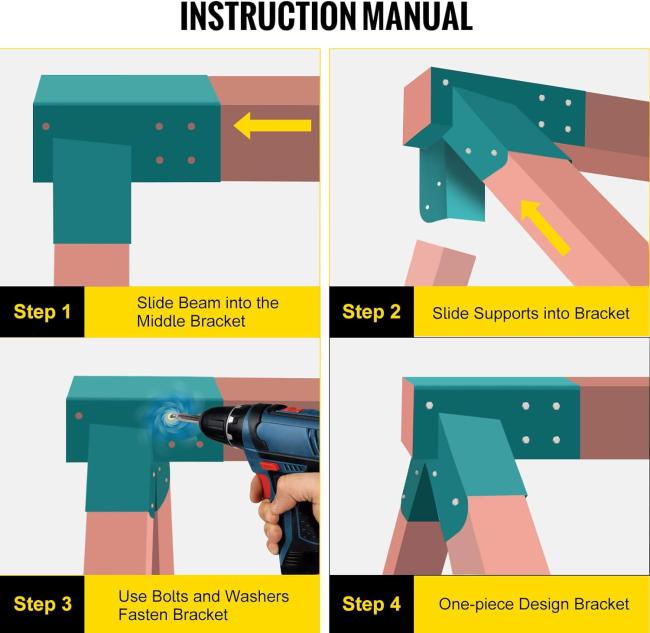 INSTRUCTION MANUAL

Step 1
Slide Beam into the Middle Bracket

Step 2
Slide Supports into Bracket

Step 3
Use Bolts and Washers Fasten Bracket

Step 4
One-piece Design Bracket