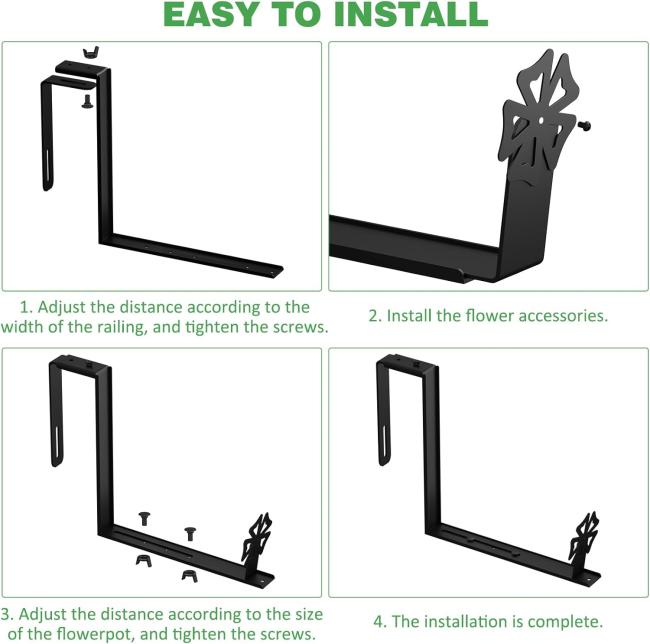 EASY TO INSTALL

1. Adjust the distance according to the width of the railing, and tighten the screws.

2. Install the flower accessories.

3. Adjust the distance according to the size of the flowerpot, and tighten the screws.

4. The installation is complete.